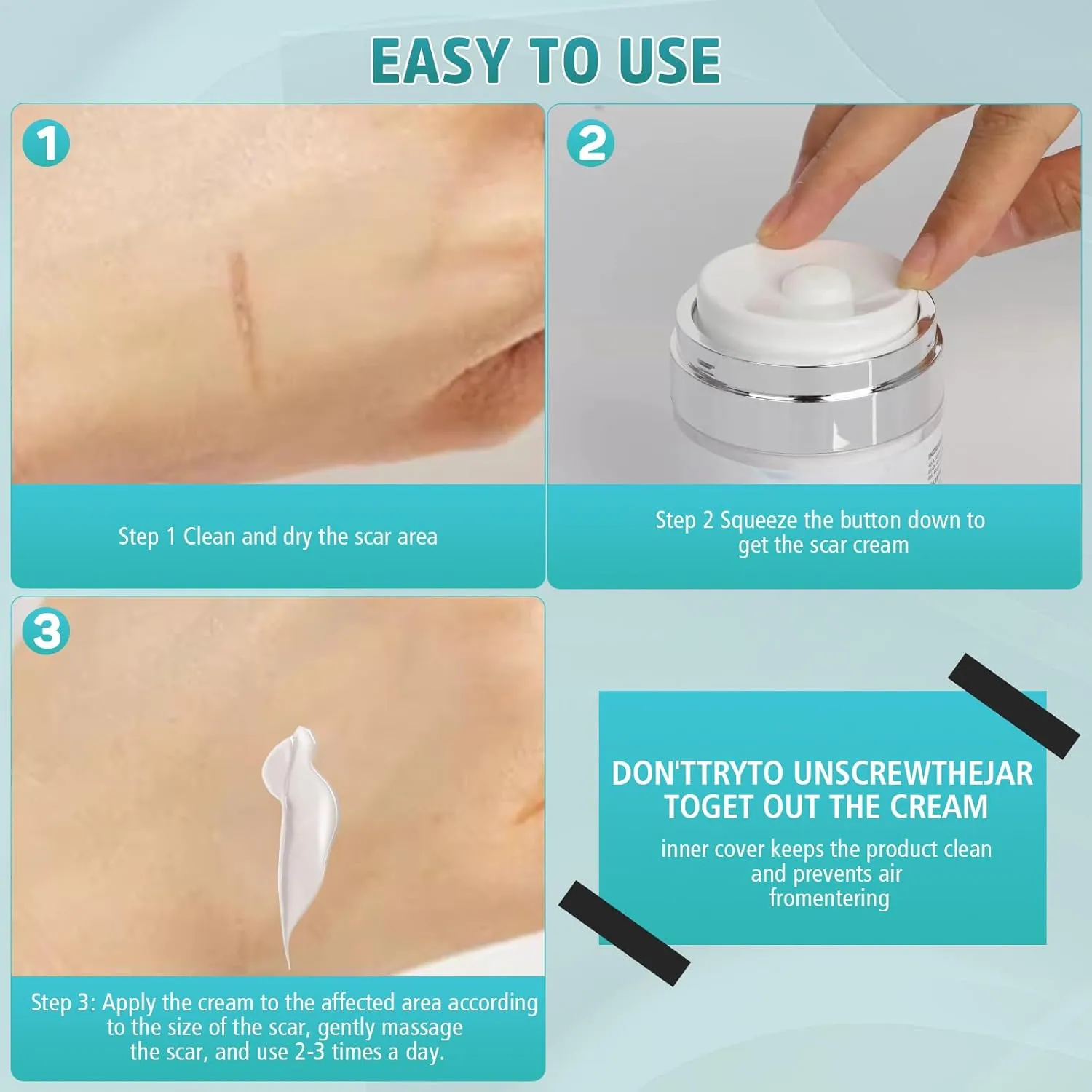 EASY TO USE

1

Step 1 Clean and dry the scar area

2

Step 2 Squeeze the button down to get the scar cream

3

Step 3: Apply the cream to the affected area according to the size of the scar, gently massage the scar, and use 2-3 times a day.

DON'TTRYTO UNSCREWTHEJAR TOGET OUT THE CREAM

inner cover keeps the product clean and prevents air fromentering